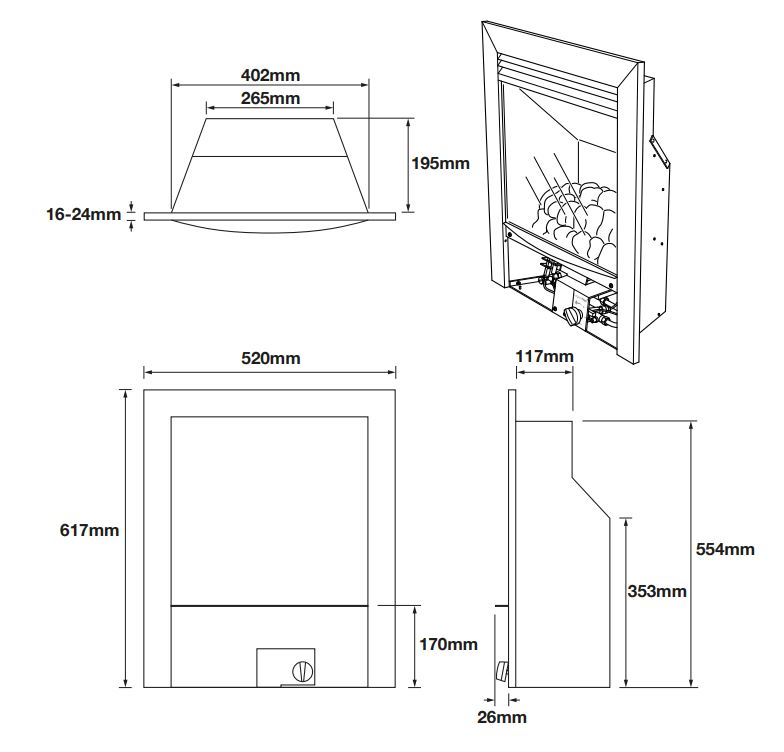 402mm
265mm
195mm
16-24mm
520mm
117mm
617mm
554mm
353mm
170mm
26mm