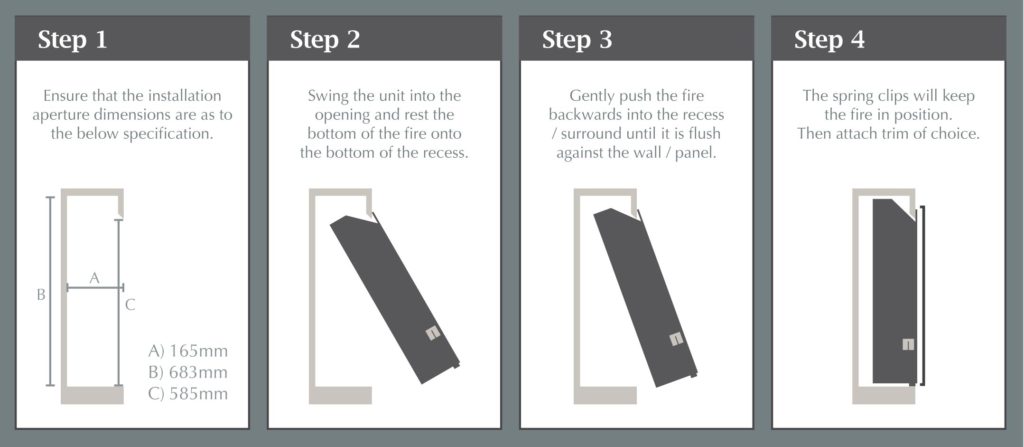 Step 1

Ensure that the installation aperture dimensions are as to the below specification.

B

A

C

A) 165mm
B) 683mm
C) 585mm

Step 2

Swing the unit into the opening and rest the bottom of the fire onto the bottom of the recess.

Step 3

Gently push the fire backwards into the recess / surround until it is flush against the wall / panel.

Step 4

The spring clips will keep the fire in position.
Then attach trim of choice.